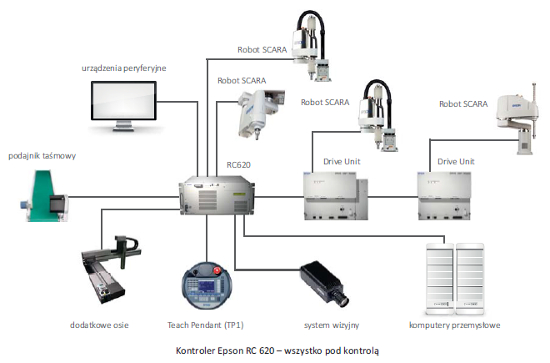 Robot SCARA

urządzenia peryferyjne

Robot SCARA

Robot SCARA

Robot SCARA

podajnik taśmowy

RC620

Drive Unit

Drive Unit

dodatkowe osie

Teach Pendant (TP1)

system wizyjny

komputery przemysłowe

Kontroler Epson RC 620 – wszystko pod kontrolą